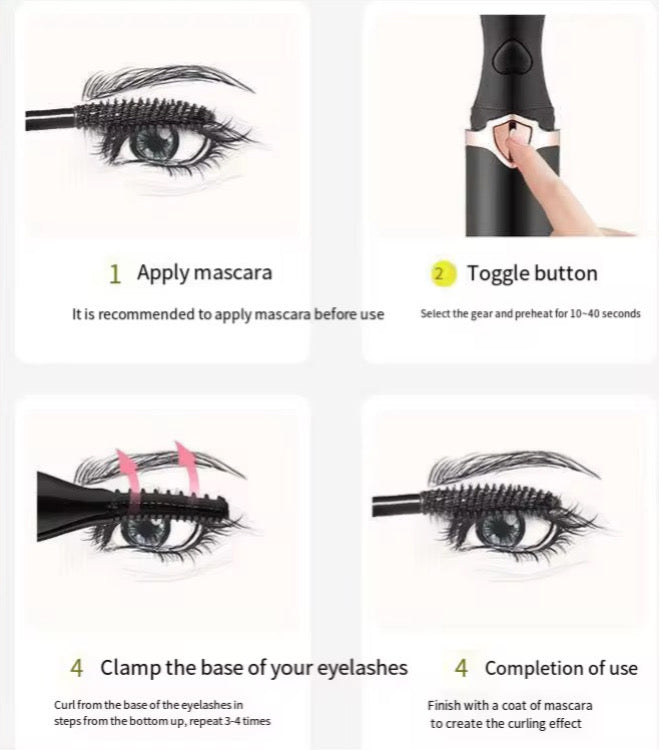 1 Apply mascara

It is recommended to apply mascara before use

2 Toggle button

Select the gear and preheat for 10~40 seconds

4 Clamp the base of your eyelashes

Curl from the base of the eyelashes in steps from the bottom up, repeat 3-4 times

4 Completion of use

Finish with a coat of mascara to create the curling effect